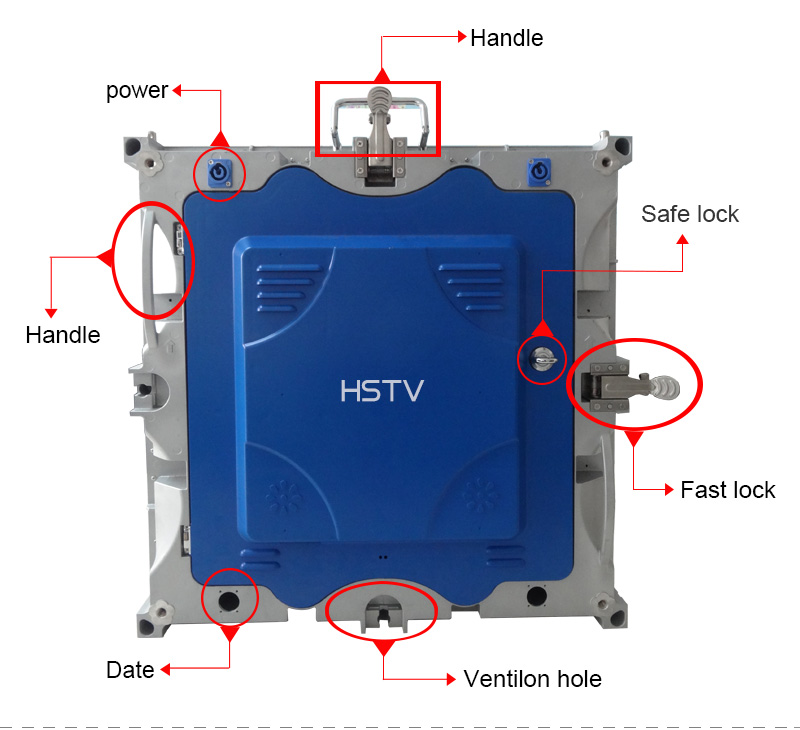 Handle
power
Safe lock
Handle
HSTV
Fast lock
Date
Ventilon hole