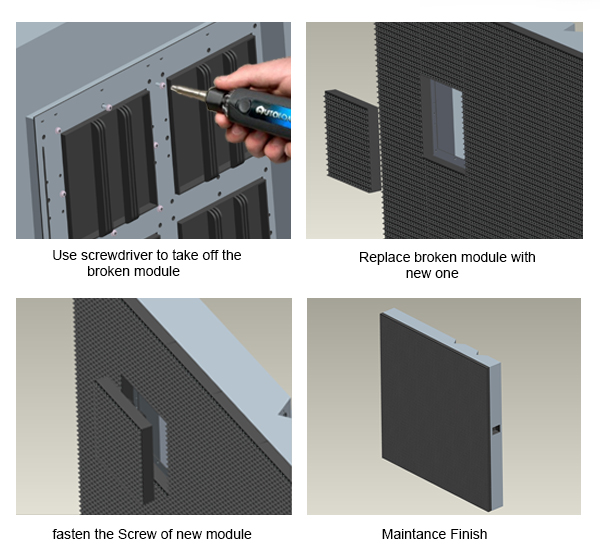 Use screwdriver to take off the broken module

Replace broken module with new one

fasten the Screw of new module

Maintance Finish