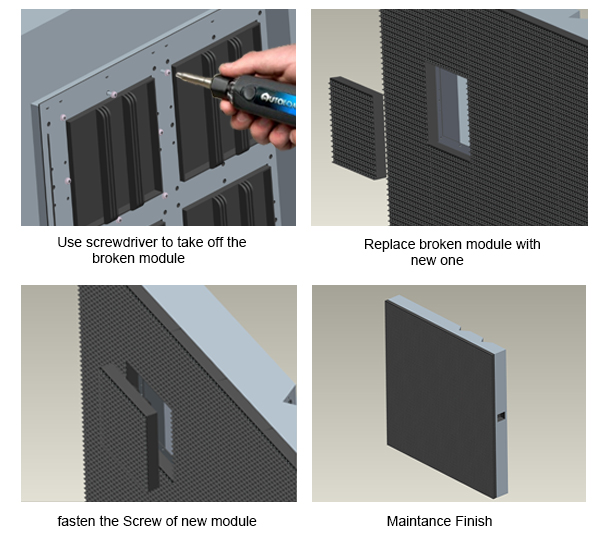 Use screwdriver to take off the broken module

Replace broken module with new one

fasten the Screw of new module

Maintance Finish