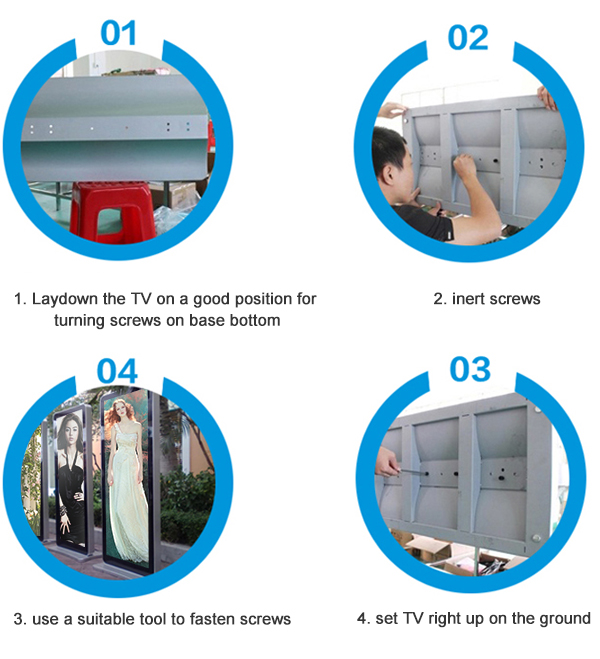 01

02

1. Laydown the TV on a good position for turning screws on base bottom

2. inert screws

04

03

3. use a suitable tool to fasten screws

4. set TV right up on the ground