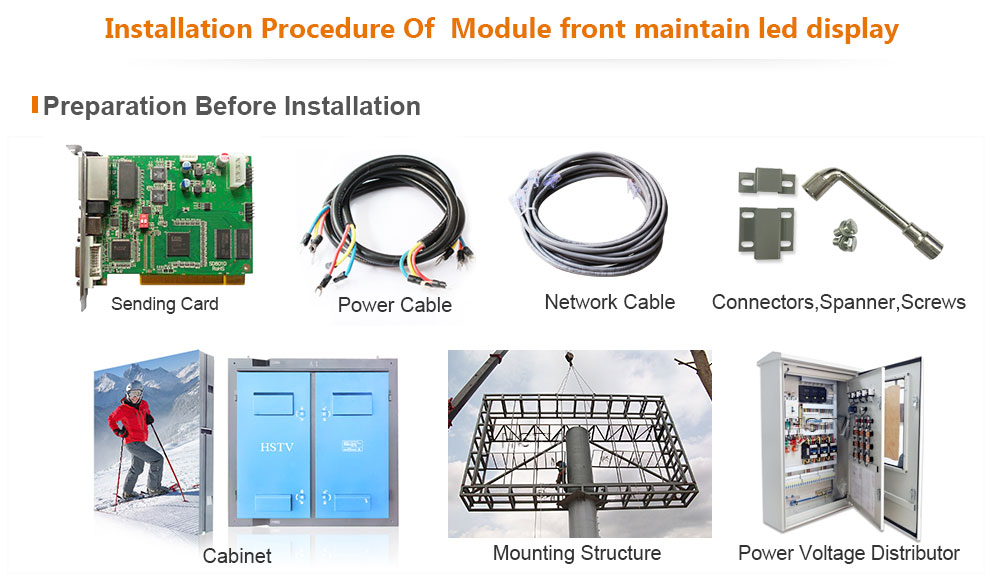 Installation Procedure Of Module front maintain led display

Preparation Before Installation

Sending Card

Power Cable

Network Cable

Connectors,Spanner,Screws

HSTV

Cabinet

Mounting Structure

Power Voltage Distributor