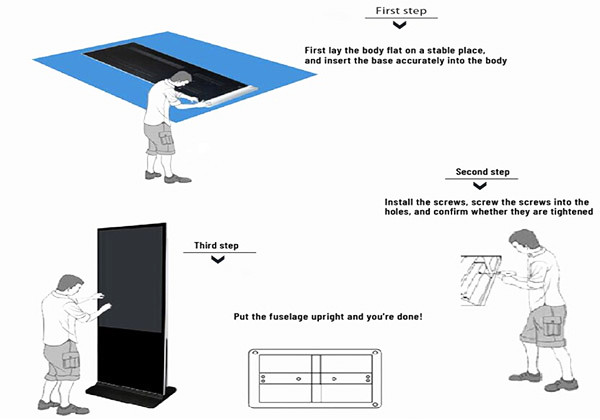 First step

First lay the body flat on a stable place, and insert the base accurately into the body

Second step

Install the screws, screw the screws into the holes, and confirm whether they are tightened

Third step

Put the fuselage upright and you're done!