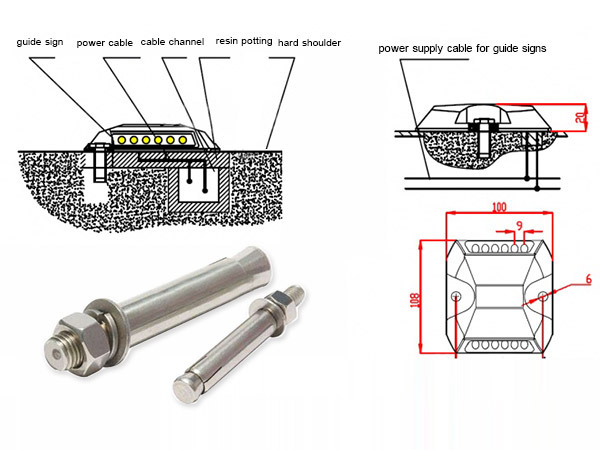 guide sign power cable cable channel resin potting hard shoulder

power supply cable for guide signs

20

100

9

108

6