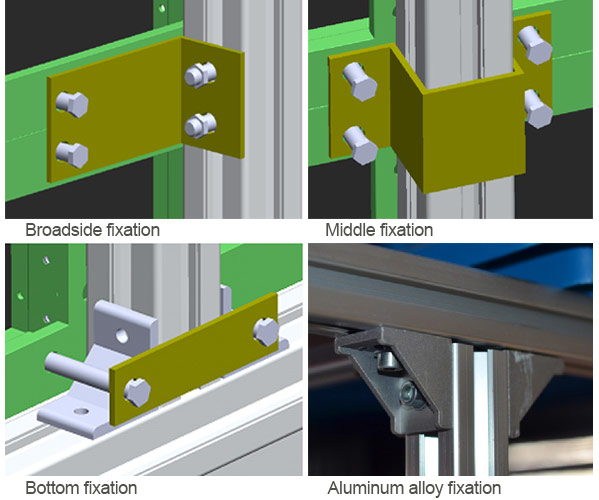 Broadside fixation

Middle fixation

Bottom fixation

Aluminum alloy fixation